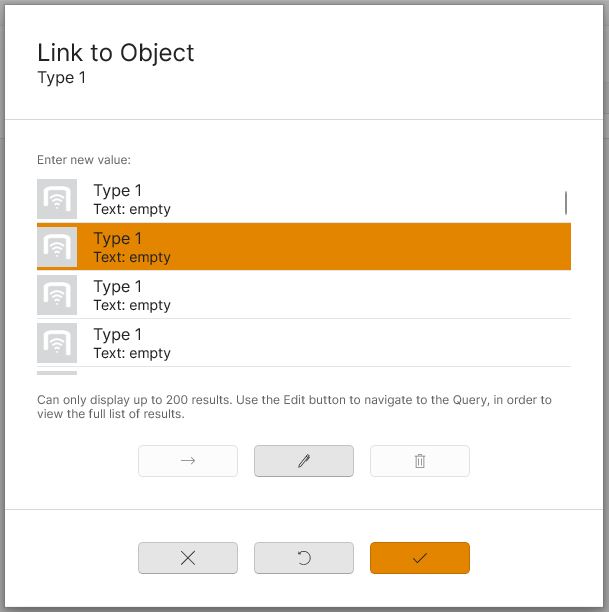 Link to Object
Type 1

Enter new value:

Type 1
Text: empty

Type 1
Text: empty

Type 1
Text: empty

Type 1
Text: empty

Can only display up to 200 results. Use the Edit button to navigate to the Query, in order to view the full list of results.